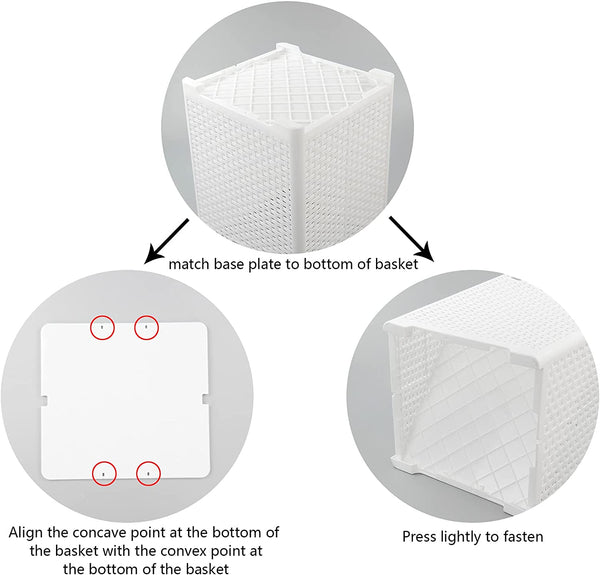 match base plate to bottom of basket

Align the concave point at the bottom of the basket with the convex point at the bottom of the basket

Press lightly to fasten