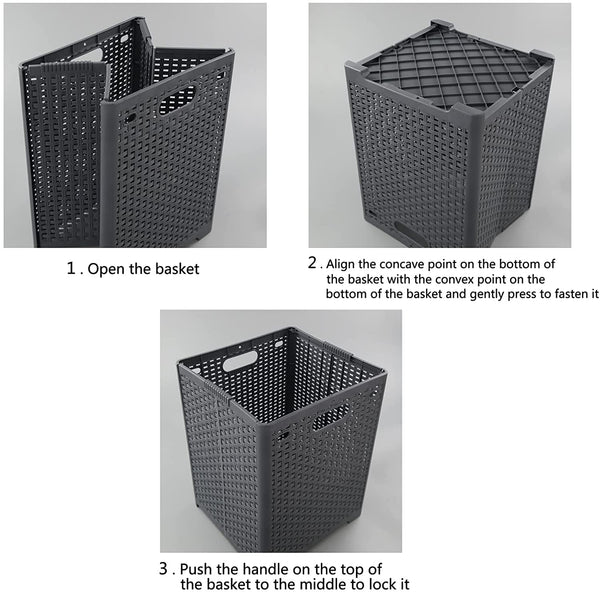 1 . Open the basket

2 . Align the concave point on the bottom of the basket with the convex point on the bottom of the basket and gently press to fasten it

3 . Push the handle on the top of the basket to the middle to lock it