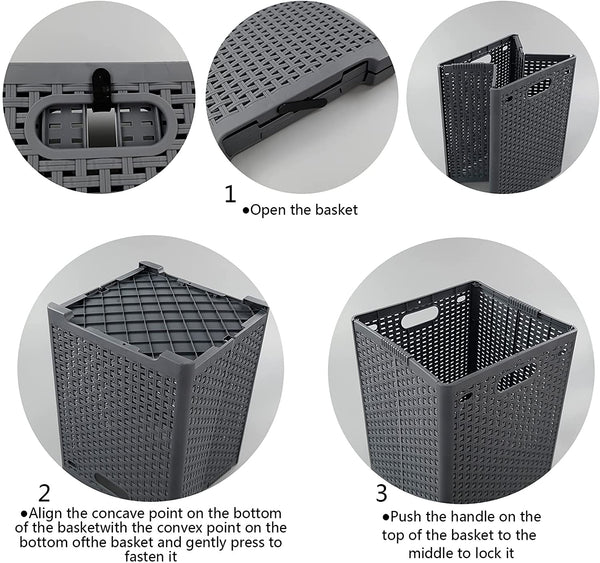 1
●Open the basket

2
●Align the concave point on the bottom of the basketwith the convex point on the bottom ofthe basket and gently press to fasten it

3
●Push the handle on the top of the basket to the middle to lock it